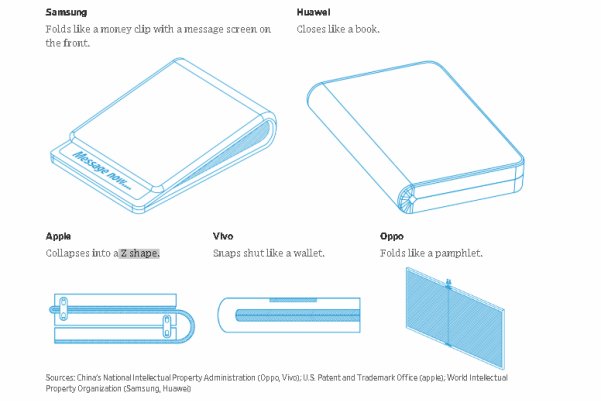 Samsung
Folds like a money clip with a message screen on the front.

Message now...

Huawei
Closes like a book.

Apple
Collapses into a Z shape.

Vivo
Snaps shut like a wallet.

Oppo
Folds like a pamphlet.

Sources: China's National Intellectual Property Administration (Oppo, Vivo); U.S. Patent and Trademark Office (apple); World Intellectual Property Organization (Samsung, Huawei)